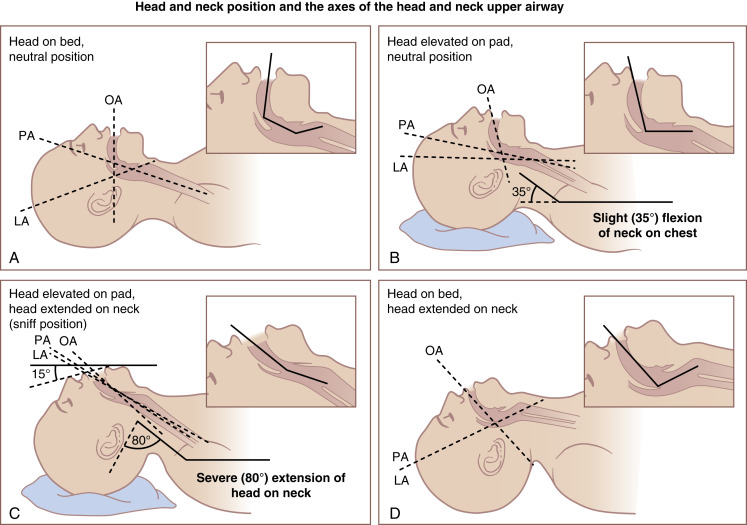 Head and neck position and the axes of the head and neck upper airway

Head on bed, neutral position

OA

PA

LA

A

Head elevated on pad, neutral position

OA

PA

LA

35°

Slight (35°) flexion of neck on chest

B

Head elevated on pad, head extended on neck (sniff position)

PA OA

LA

15°

80°

Severe (80°) extension of head on neck

C

Head on bed, head extended on neck

OA

PA

LA

D