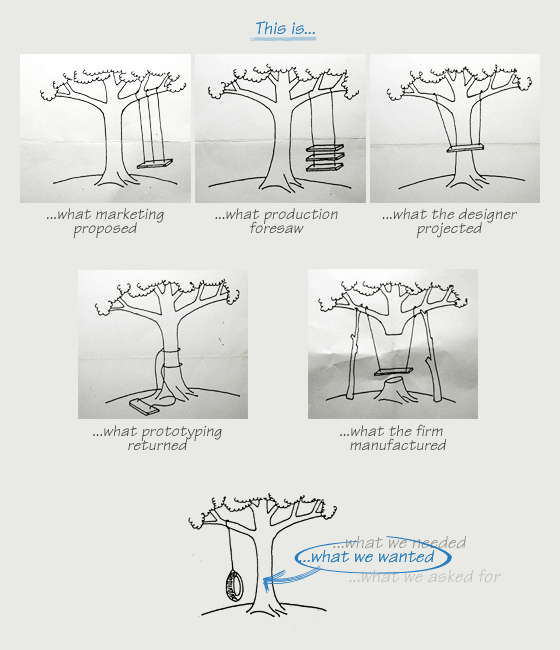 This is...

...what marketing proposed

...what production foresaw

...what the designer projected

...what prototyping returned

...what the firm manufactured

...what we needed

...what we wanted

...what we asked for